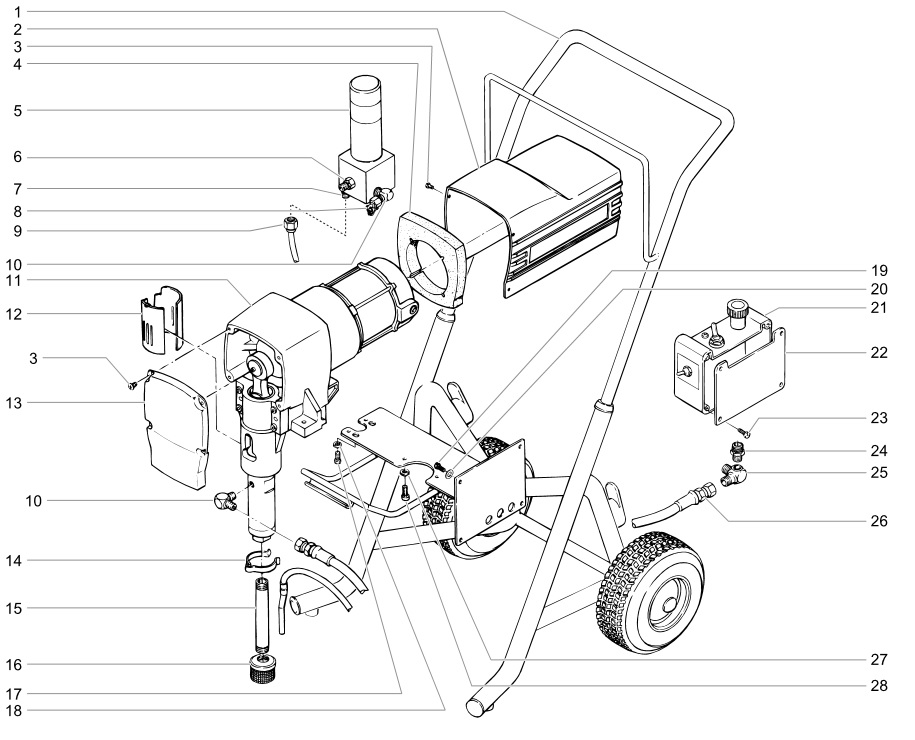 1
2
3
4
5
6
7
8
9
10
11
12
3
13
10
14
15
16
17
18
19
20
21
22
23
24
25
26
27
28